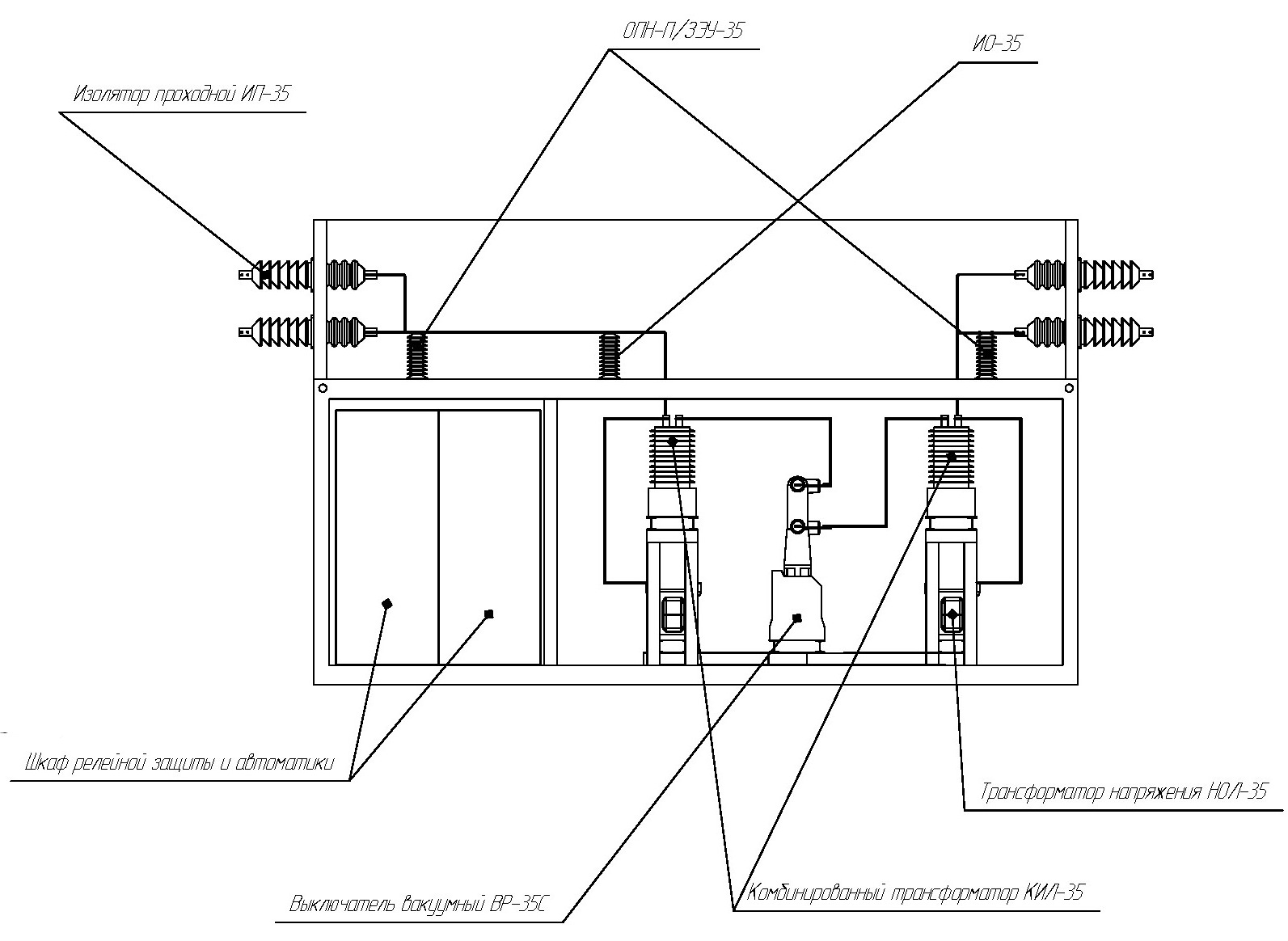 ОПН-П/ЗЗУ-35

ИО-35

Изолятор проходной ИП-35

Шкаф релейной защиты и автоматики

Трансформатор напряжения НОЛ-35

Выключатель вакуумный ВР-35С

Комбинированный трансформатор КИЛ-35